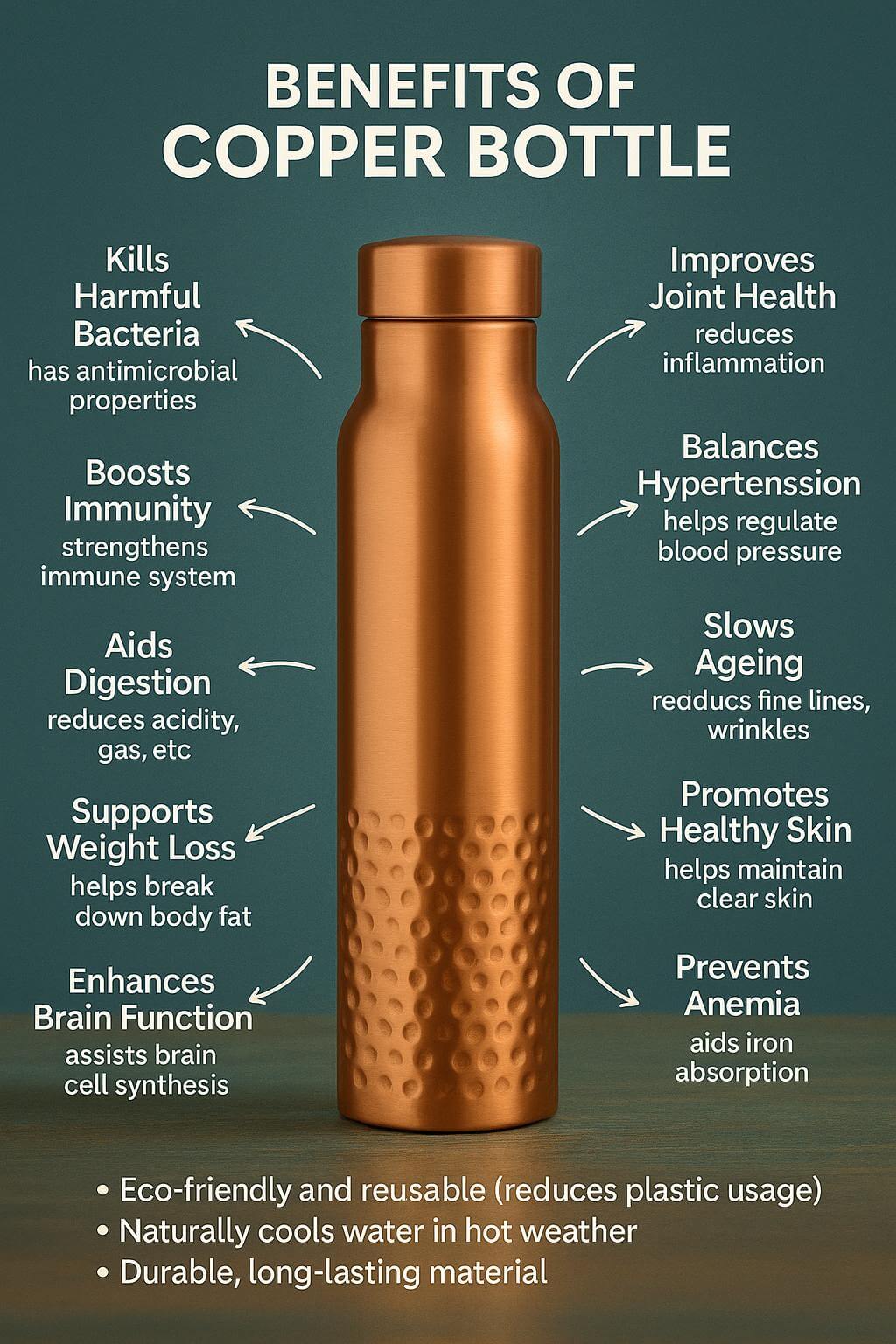 BENEFITS OF COPPER BOTTLE

Kills Harmful Bacteria
has antimicrobial properties

Boosts Immunity
strengthens immune system

Aids Digestion
reduces acidity, gas, etc

Supports Weight Loss
helps break down body fat

Enhances Brain Function
assists brain cell synthesis

Improves Joint Health
reduces inflammation

Balances Hypertenssion
helps regulate blood pressure

Slows Ageing
readucs fine lines, wrinkles

Promotes Healthy Skin
helps maintain clear skin

Prevents Anemia
aids iron absorption

• Eco-friendly and reusable (reduces plastic usage)
• Naturally cools water in hot weather
• Durable, long-lasting material